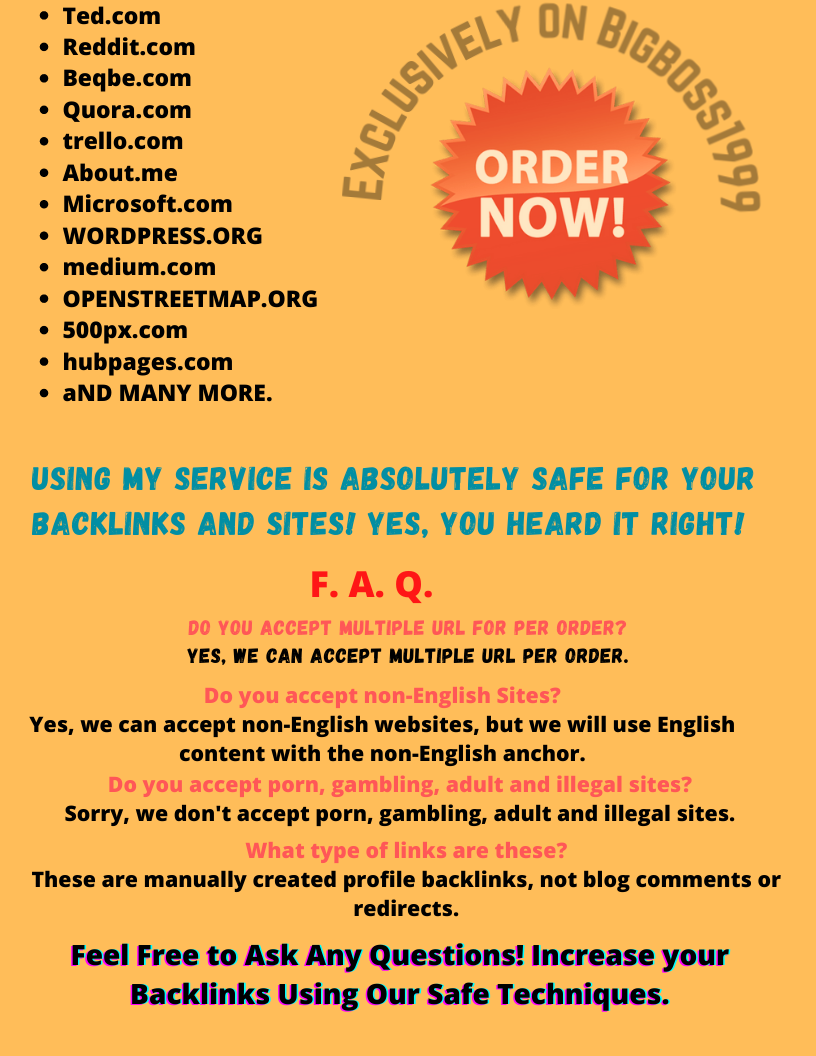 - Ted.com
- Reddit.com
- Beqbe.com
- Quora.com
- trello.com
- About.me
- Microsoft.com
- WORDPRESS.ORG
- medium.com
- OPENSTREETMAP.ORG
- 500px.com
- hubpages.com
- aND MANY MORE.

EXCLUSIVELY ON BIGBOSS1999

ORDER NOW!

USING MY SERVICE IS ABSOLUTELY SAFE FOR YOUR BACKLINKS AND SITES! YES, YOU HEARD IT RIGHT!

F. A. Q.

DO YOU ACCEPT MULTIPLE URL FOR PER ORDER?
YES, WE CAN ACCEPT MULTIPLE URL PER ORDER.

Do you accept non-English Sites?
Yes, we can accept non-English websites, but we will use English content with the non-English anchor.

Do you accept porn, gambling, adult and illegal sites?
Sorry, we don't accept porn, gambling, adult and illegal sites.

What type of links are these?
These are manually created profile backlinks, not blog comments or redirects.

Feel Free to Ask Any Questions! Increase your Backlinks Using Our Safe Techniques.